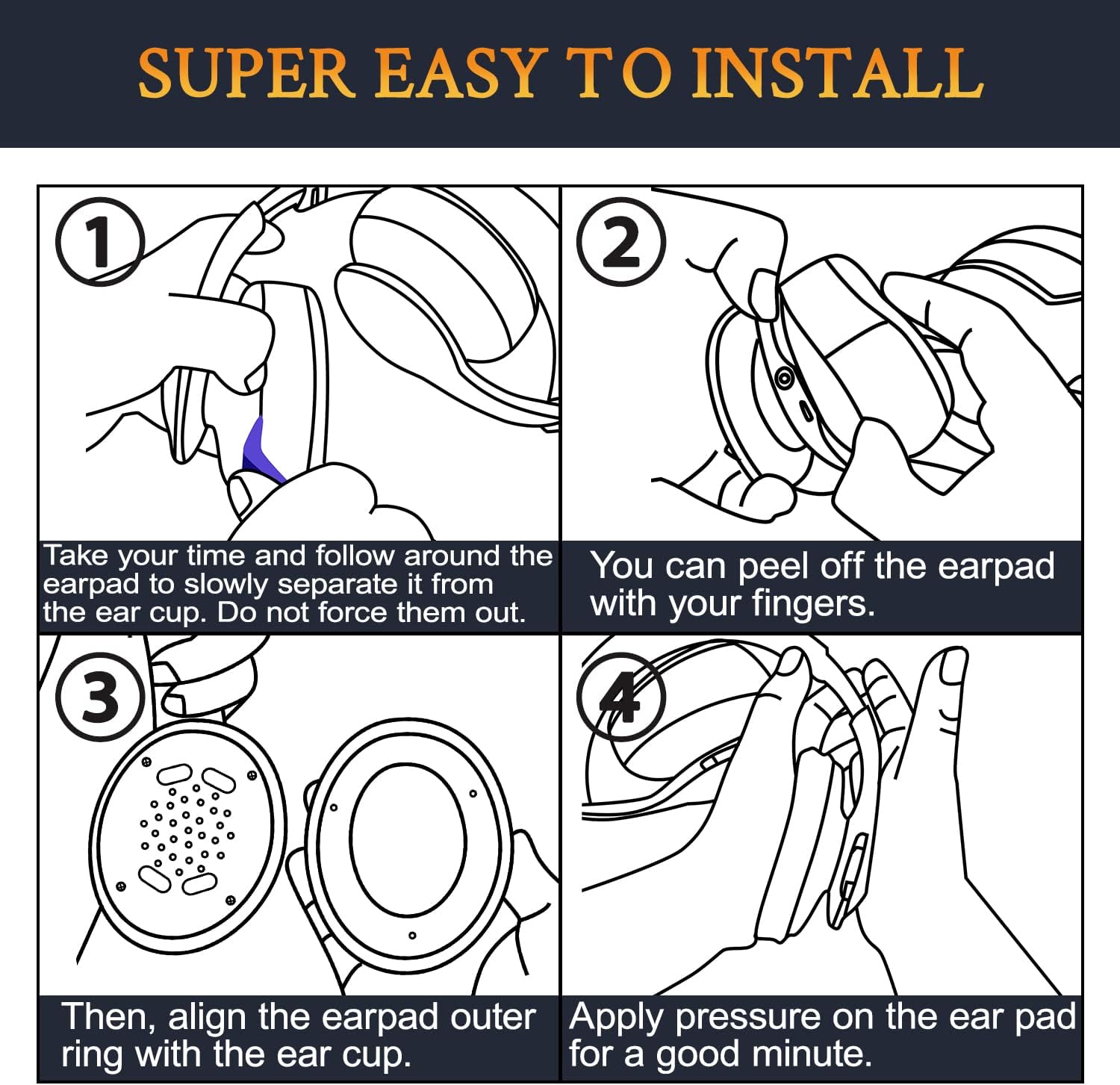 SUPER EASY TO INSTALL

1

Take your time and follow around the earpad to slowly separate it from the ear cup. Do not force them out.

2

You can peel off the earpad with your fingers.

3

Then, align the earpad outer ring with the ear cup.

4

Apply pressure on the ear pad for a good minute.