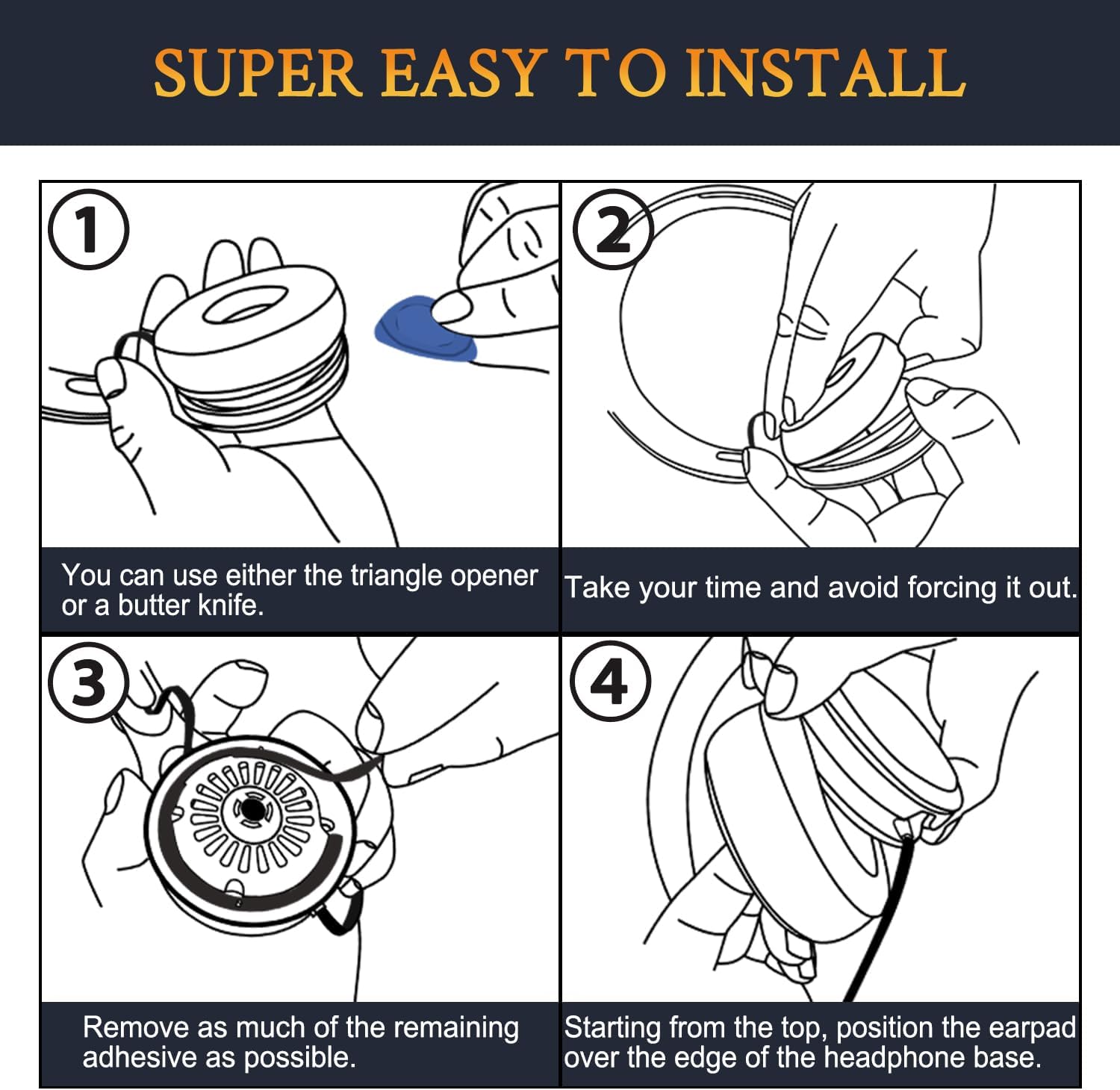 SUPER EASY TO INSTALL

1

You can use either the triangle opener or a butter knife.

2

Take your time and avoid forcing it out.

3

Remove as much of the remaining adhesive as possible.

4

Starting from the top, position the earpad over the edge of the headphone base.