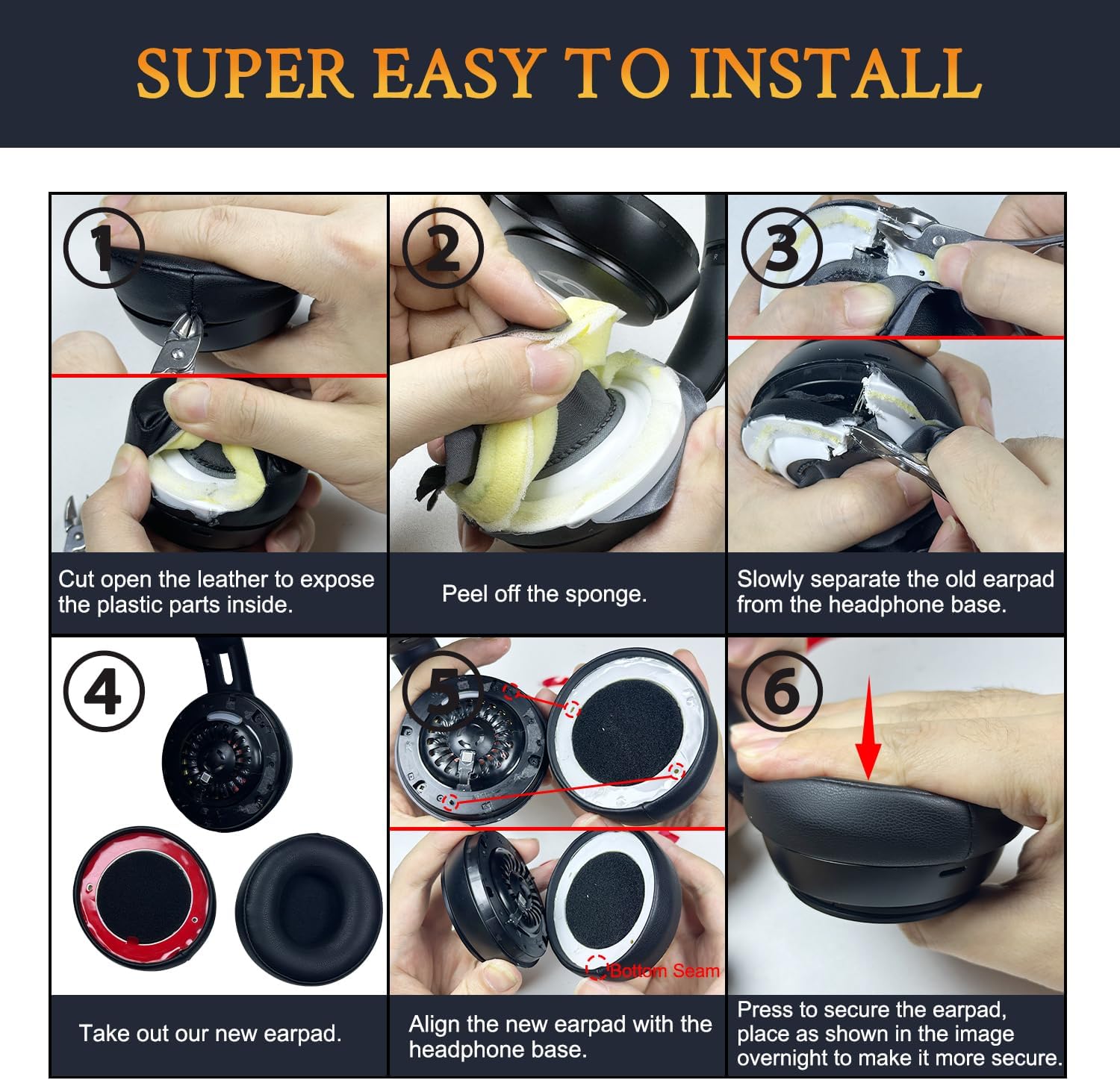 SUPER EASY TO INSTALL

①

Cut open the leather to expose the plastic parts inside.

②

Peel off the sponge.

③

Slowly separate the old earpad from the headphone base.

④

Take out our new earpad.

⑤

Bottom Seam

Align the new earpad with the headphone base.

⑥

Press to secure the earpad, place as shown in the image overnight to make it more secure.