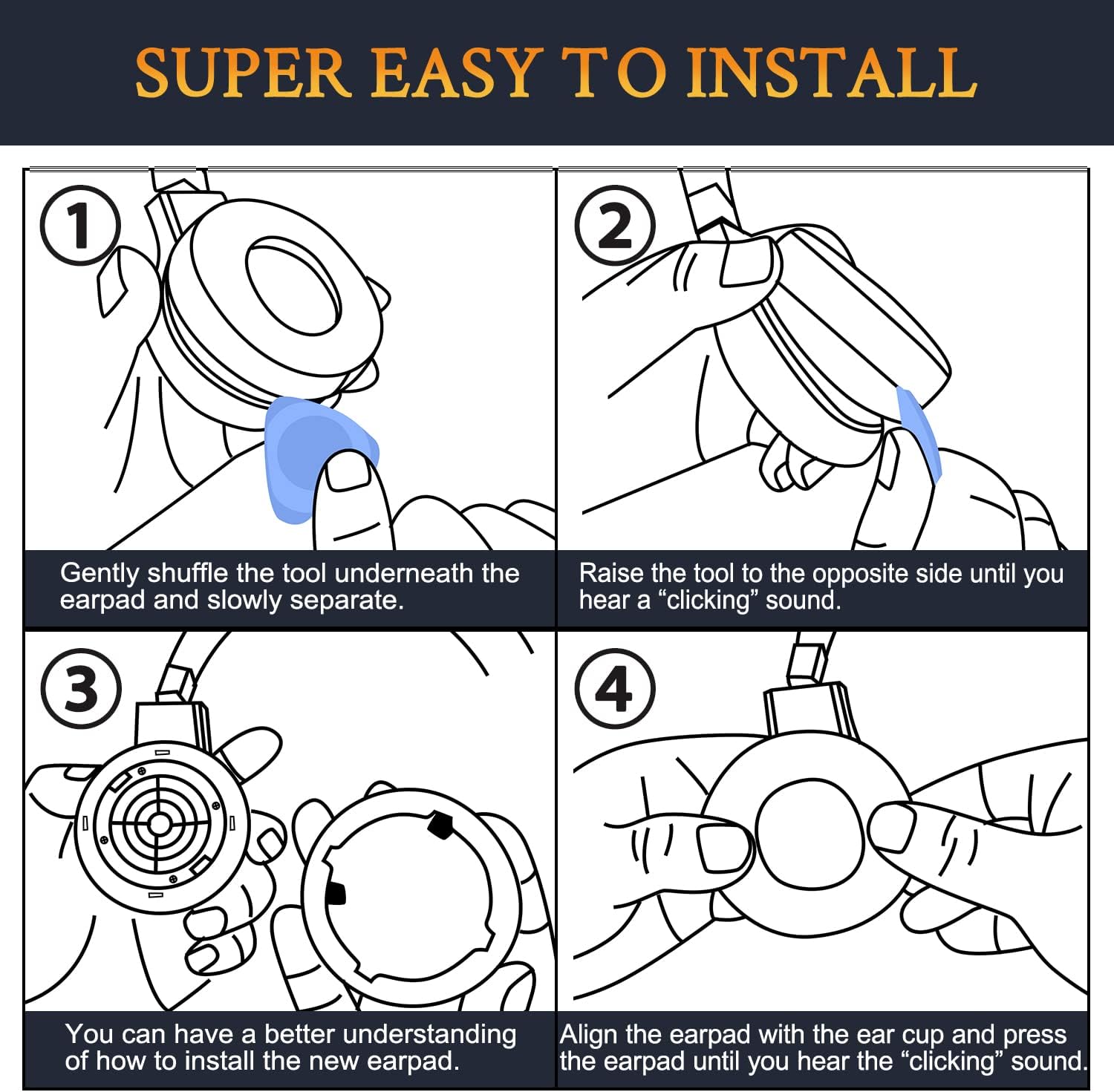 SUPER EASY TO INSTALL

1

Gently shuffle the tool underneath the earpad and slowly separate.

2

Raise the tool to the opposite side until you hear a “clicking” sound.

3

You can have a better understanding of how to install the new earpad.

4

Align the earpad with the ear cup and press the earpad until you hear the “clicking” sound.