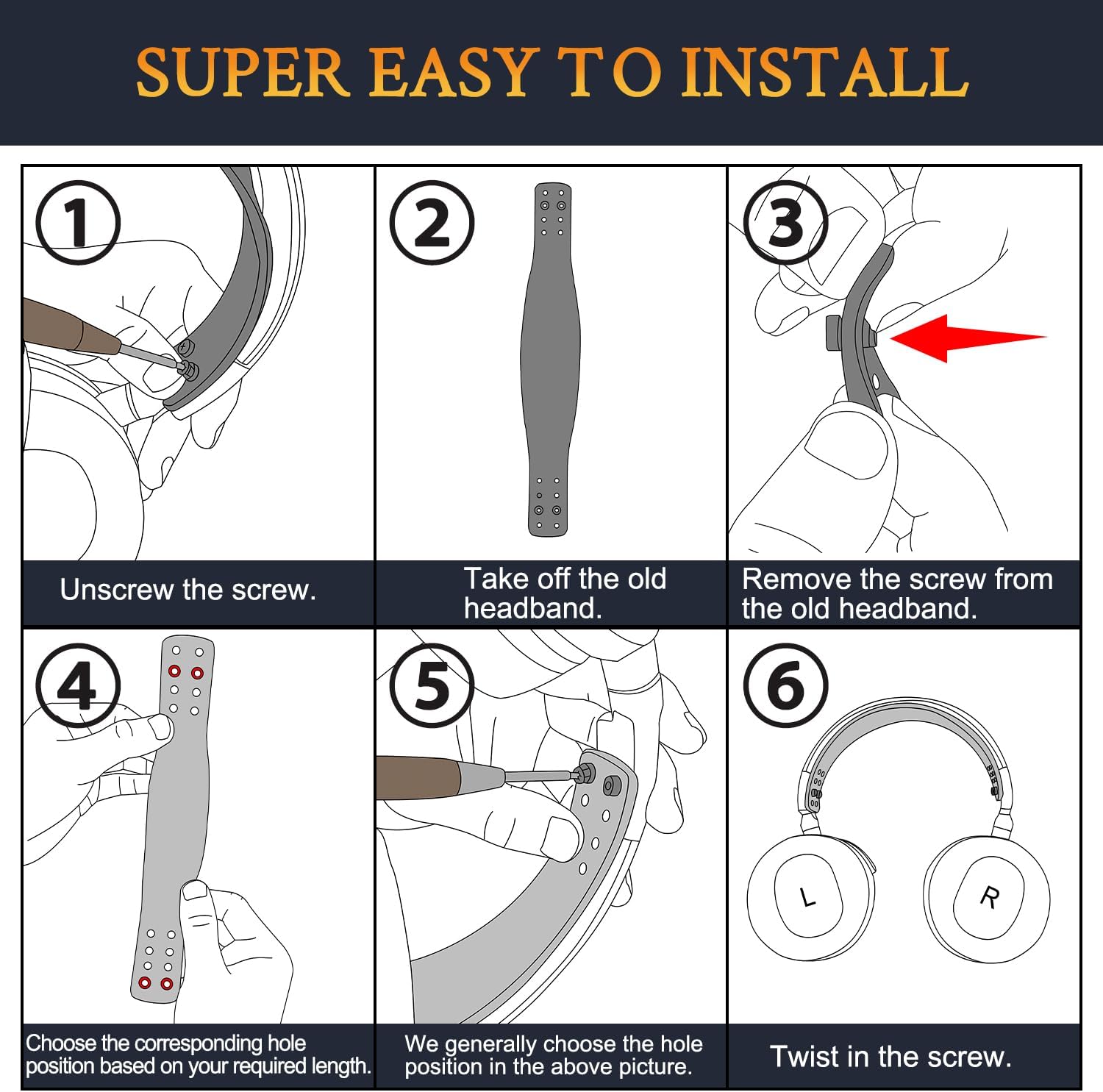 SUPER EASY TO INSTALL

1

Unscrew the screw.

2

Take off the old headband.

3

Remove the screw from the old headband.

4

Choose the corresponding hole position based on your required length.

5

We generally choose the hole position in the above picture.

6

L

R

Twist in the screw.