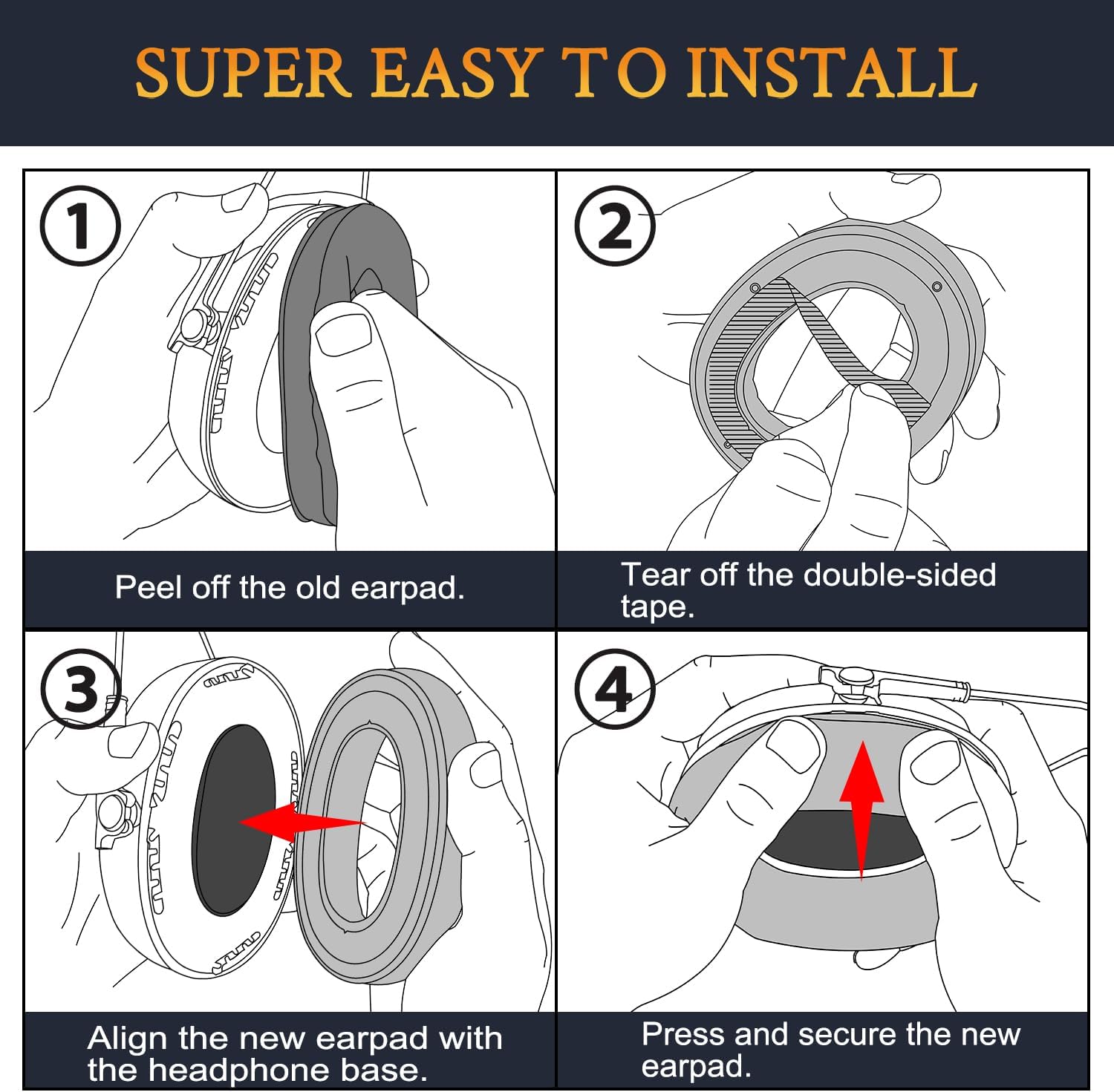 SUPER EASY TO INSTALL

①

Peel off the old earpad.

②

Tear off the double-sided tape.

③

Align the new earpad with the headphone base.

④

Press and secure the new earpad.