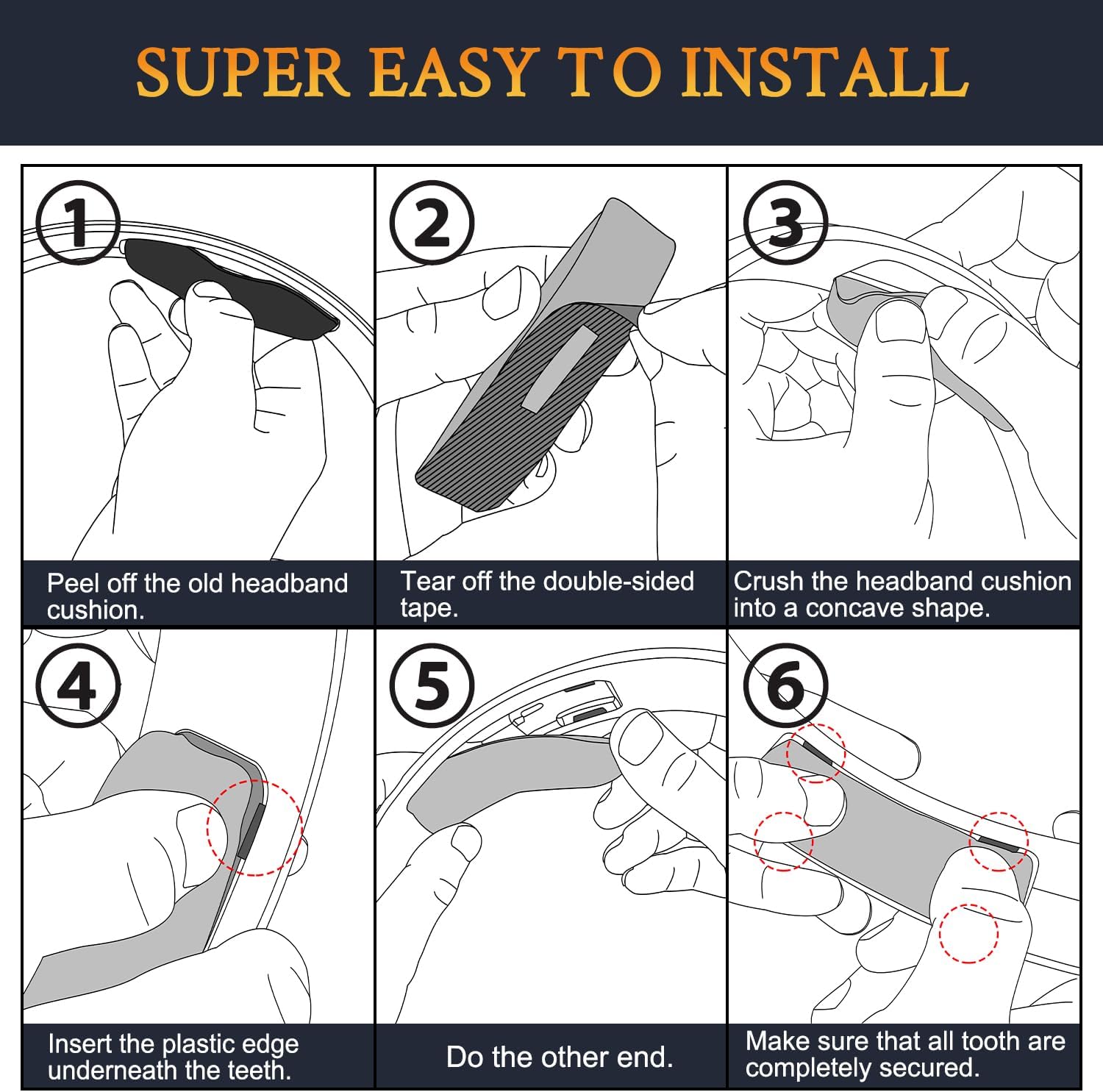 SUPER EASY TO INSTALL

1
Peel off the old headband cushion.

2
Tear off the double-sided tape.

3
Crush the headband cushion into a concave shape.

4
Insert the plastic edge underneath the teeth.

5
Do the other end.

6
Make sure that all tooth are completely secured.