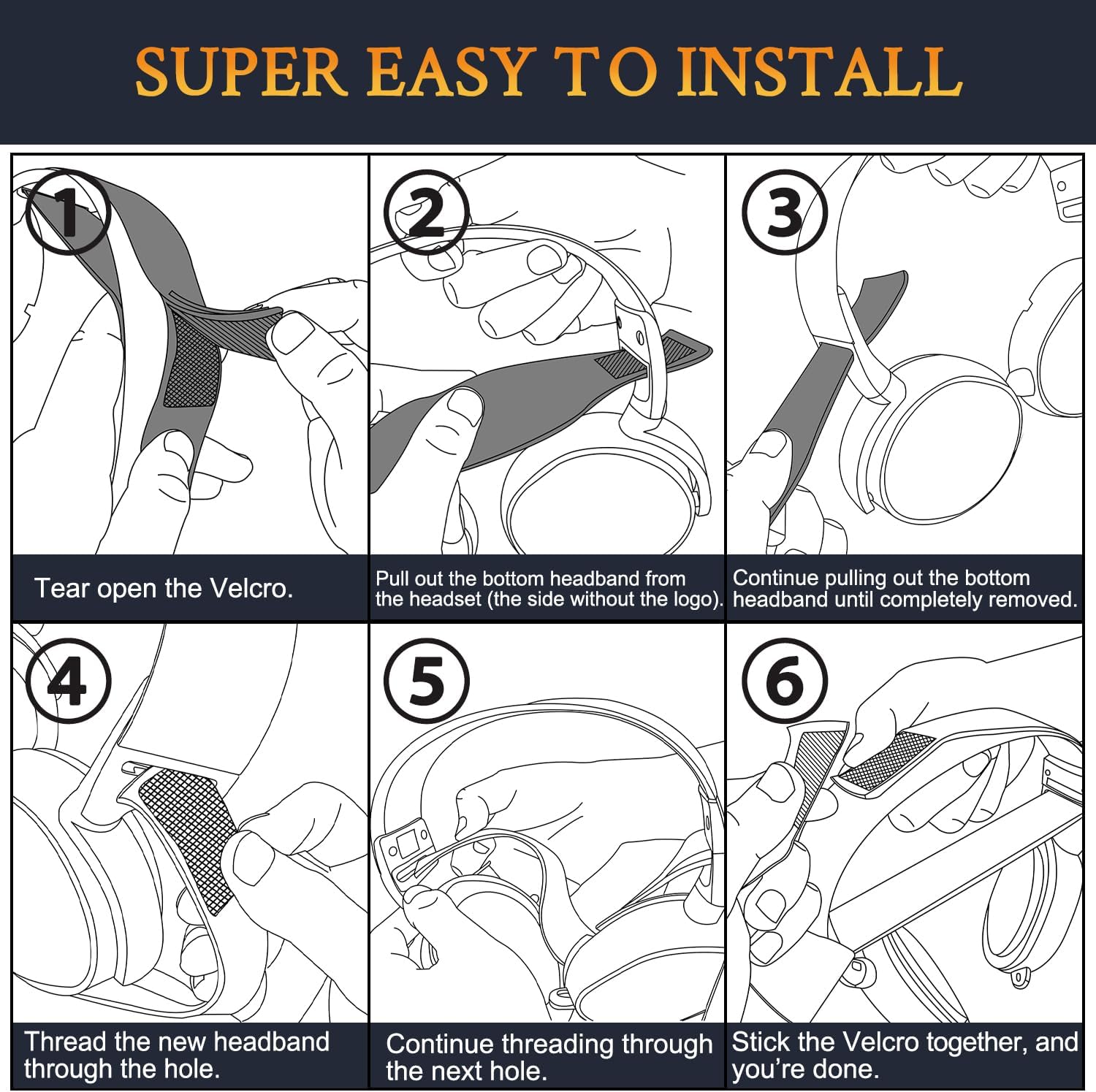 SUPER EASY TO INSTALL

1

Tear open the Velcro.

2

Pull out the bottom headband from the headset (the side without the logo).

3

Continue pulling out the bottom headband until completely removed.

4

Thread the new headband through the hole.

5

Continue threading through the next hole.

6

Stick the Velcro together, and you're done.